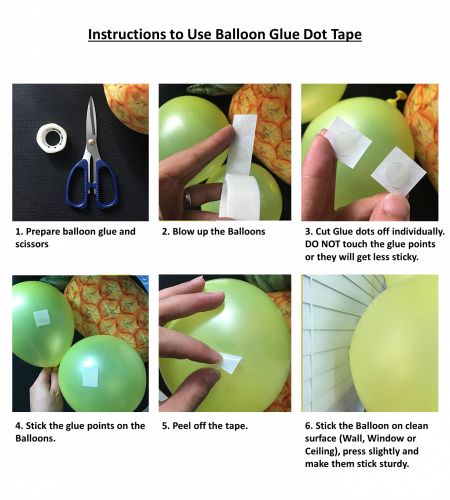 Instructions to Use Balloon Glue Dot Tape

1. Prepare balloon glue and scissors

2. Blow up the Balloons

3. Cut Glue dots off individually. DO NOT touch the glue points or they will get less sticky.

4. Stick the glue points on the Balloons.

5. Peel off the tape.

6. Stick the Balloon on clean surface (Wall, Window or Ceiling), press slightly and make them stick sturdy.