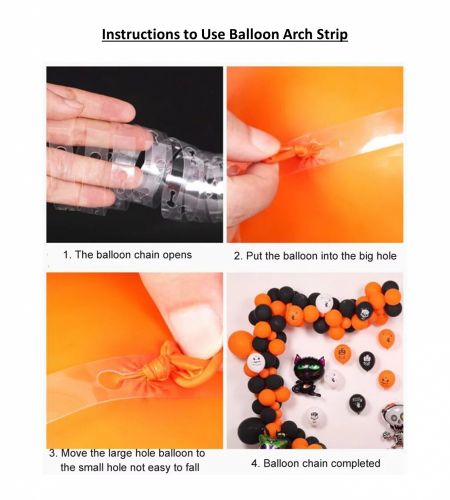 Instructions to Use Balloon Arch Strip

1. The balloon chain opens

2. Put the balloon into the big hole

3. Move the large hole balloon to the small hole not easy to fall

4. Balloon chain completed