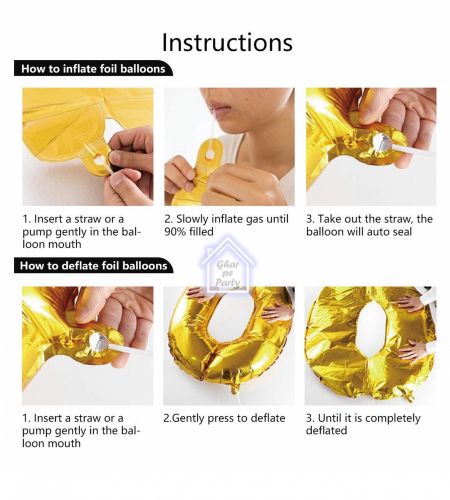 Instructions

How to inflate foil balloons

1. Insert a straw or a pump gently in the balloon mouth

2. Slowly inflate gas until 90% filled

3. Take out the straw, the balloon will auto seal

Ghar pe Party

How to deflate foil balloons

1. Insert a straw or a pump gently in the balloon mouth

2.Gently press to deflate

3. Until it is completely deflated